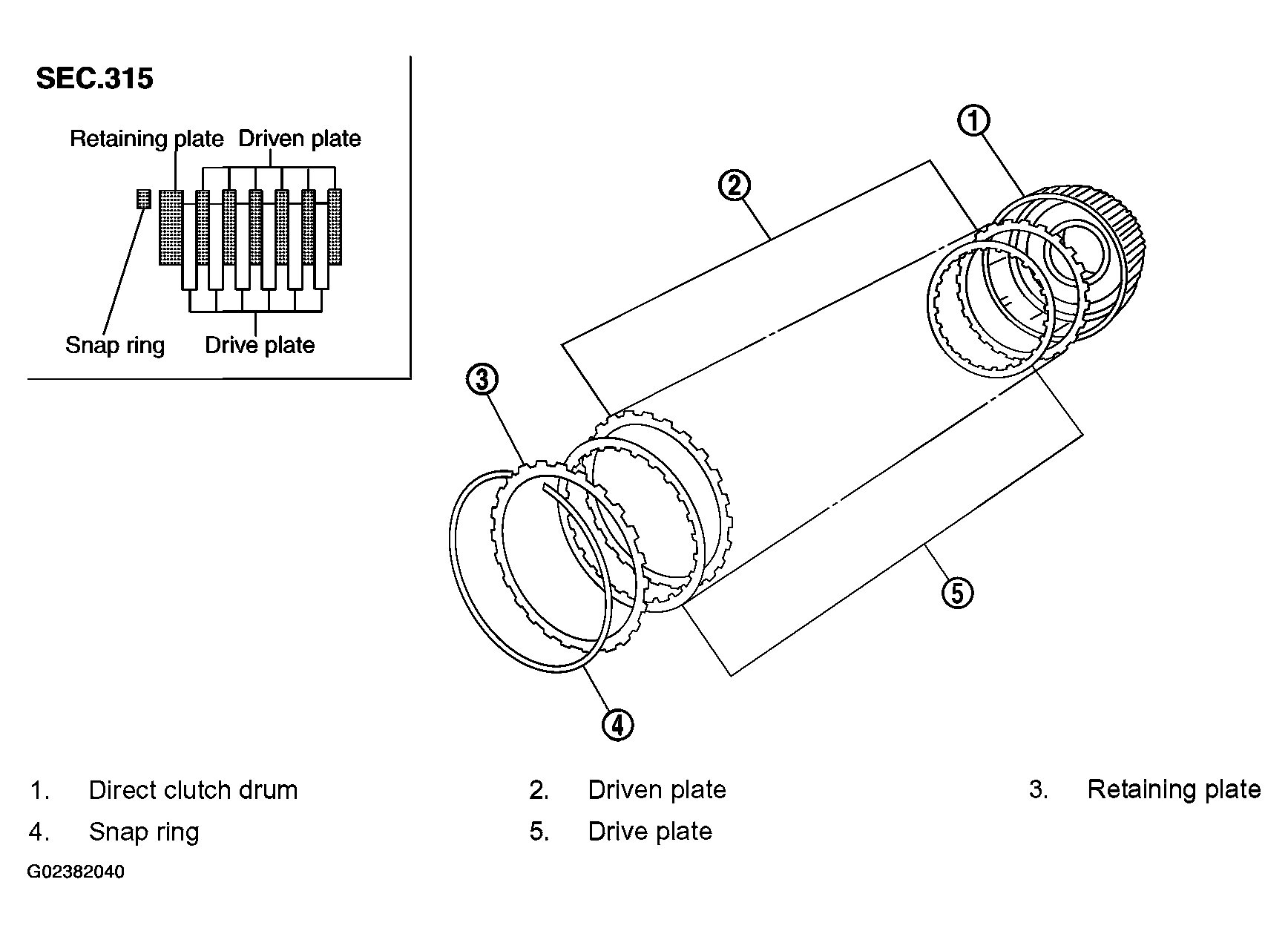 SEC.315

Retaining plate Driven plate

Snap ring Drive plate

1
2
3
4
5

1. Direct clutch drum
2. Driven plate
3. Retaining plate
4. Snap ring
5. Drive plate

G02382040