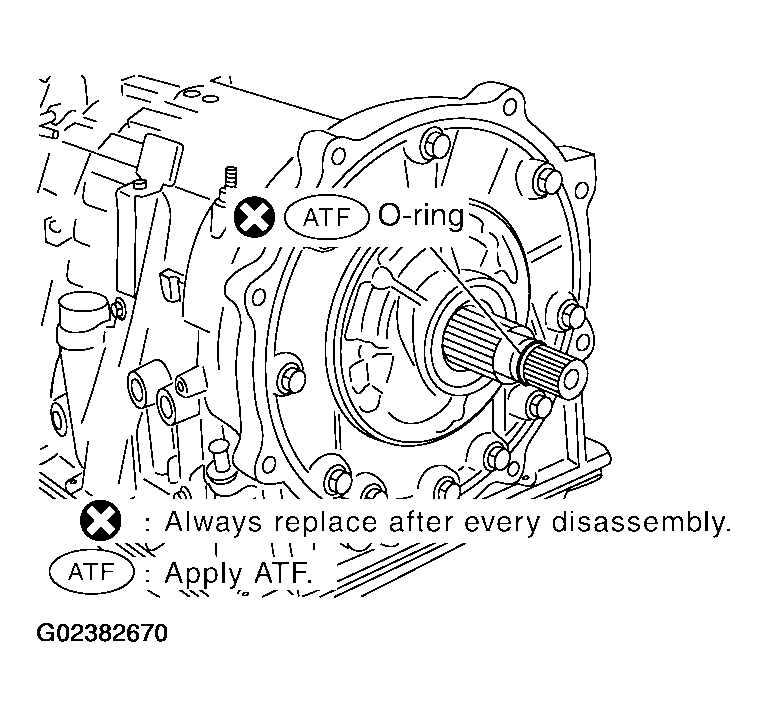 ATF O-ring

: Always replace after every disassembly.

ATF : Apply ATF.

G02382670