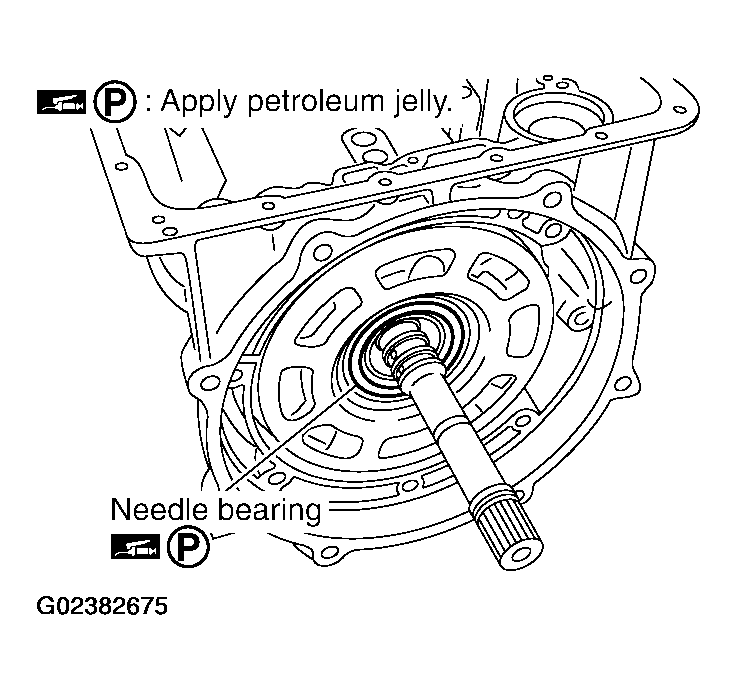 P : Apply petroleum jelly.

Needle bearing
P

G02382675