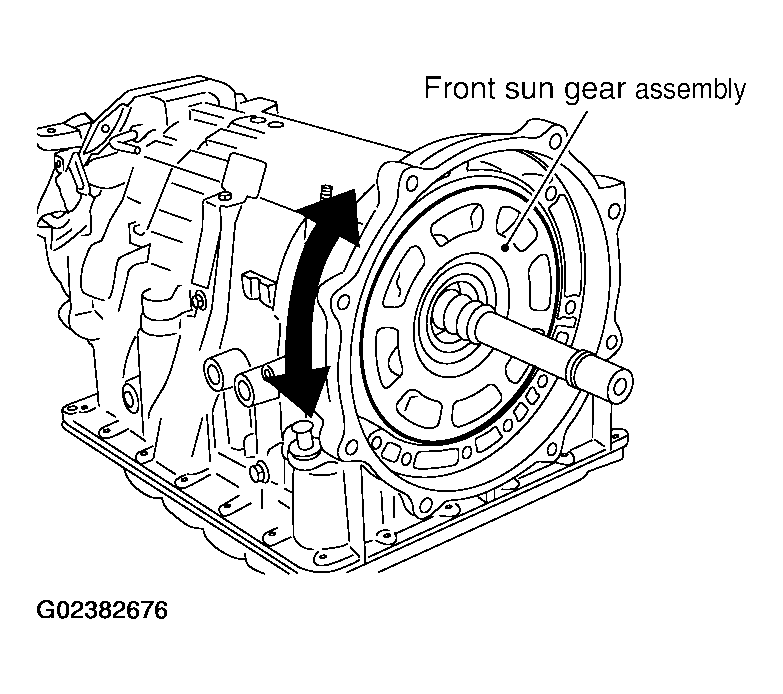 Front sun gear assembly

G02382676