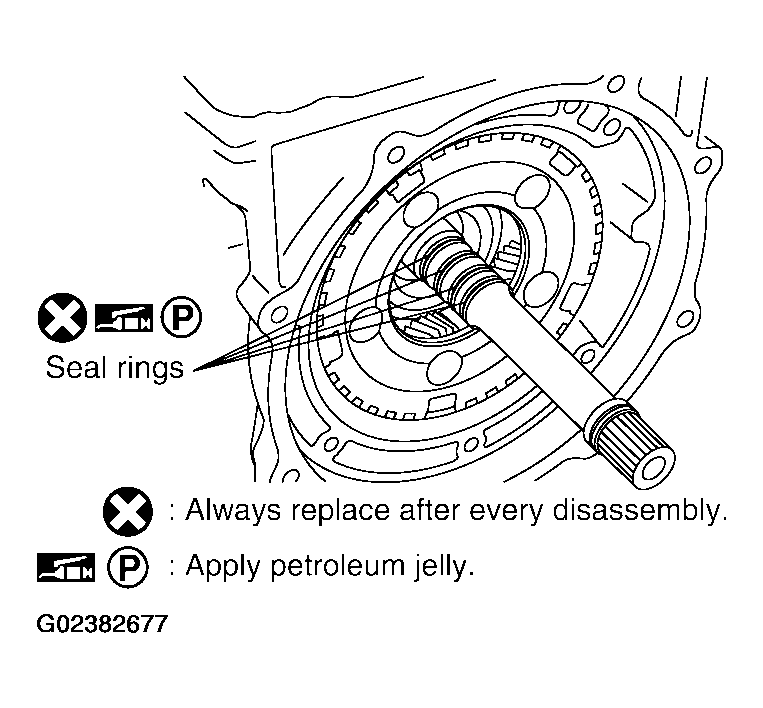 P
Seal rings

: Always replace after every disassembly.

P : Apply petroleum jelly.

G02382677