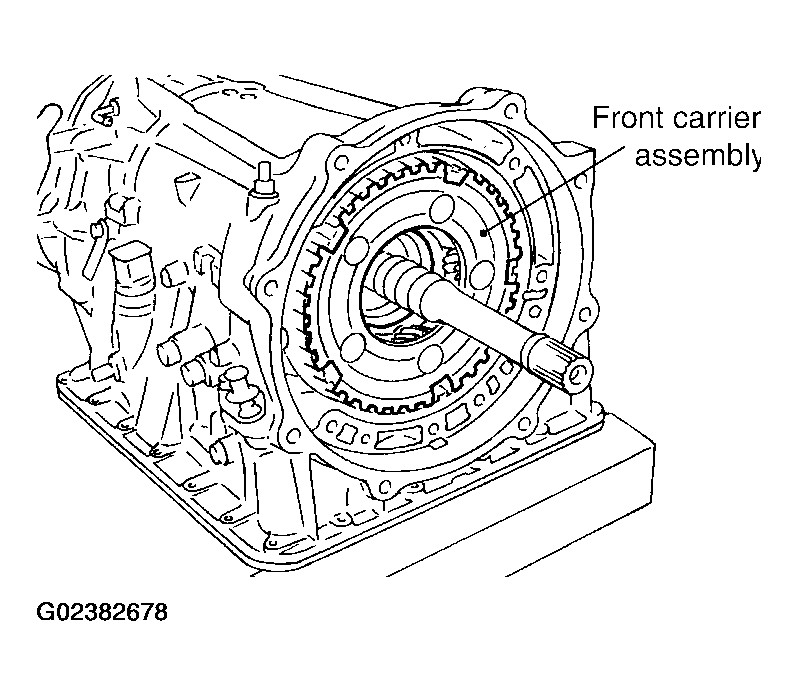 Front carrier
assembly

G02382678