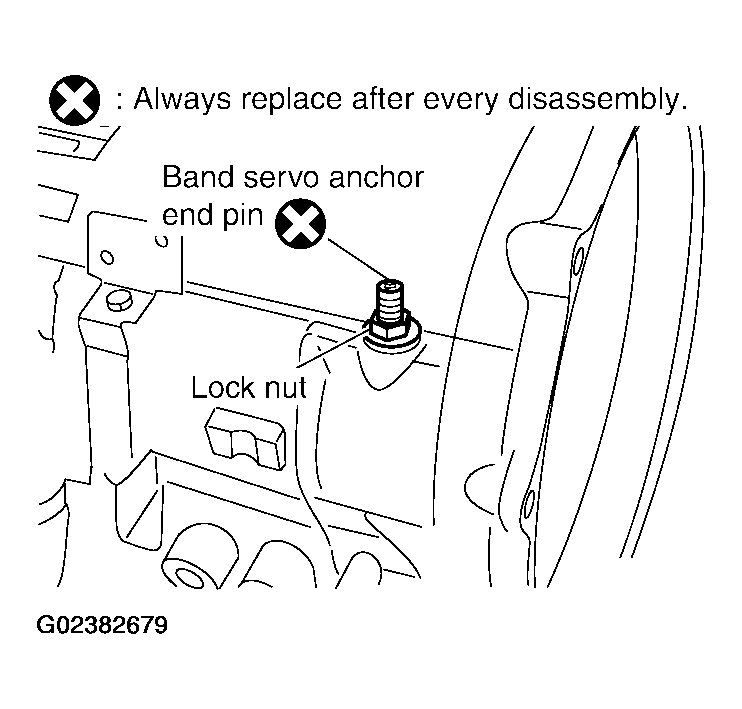 : Always replace after every disassembly.

Band servo anchor end pin

Lock nut

G02382679