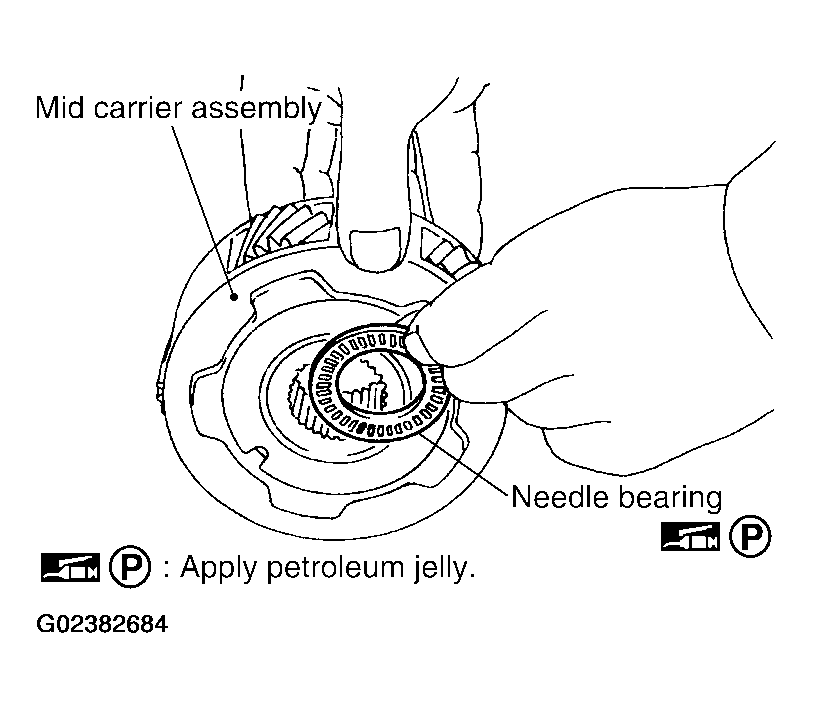 Mid carrier assembly

Needle bearing

Ⓟ

Ⓟ : Apply petroleum jelly.

G02382684