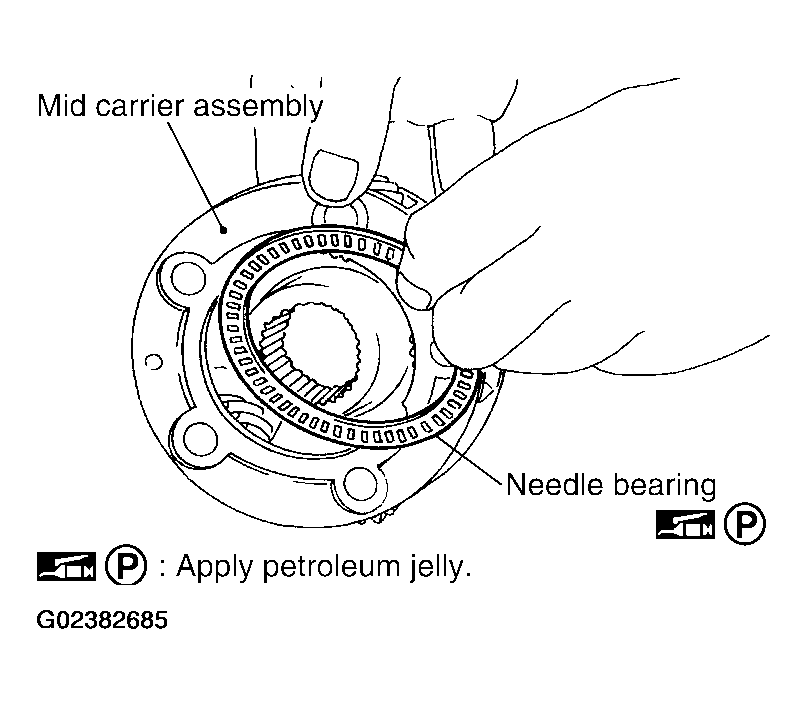 Mid carrier assembly

Needle bearing

P

P : Apply petroleum jelly.

G02382685