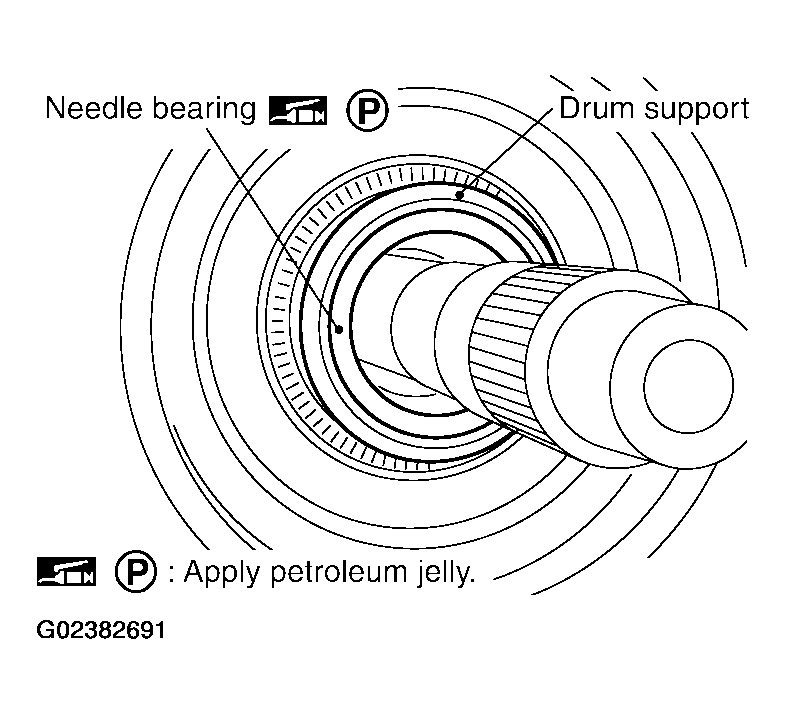 Needle bearing Ⓟ

Drum support

Ⓟ : Apply petroleum jelly.

G02382691