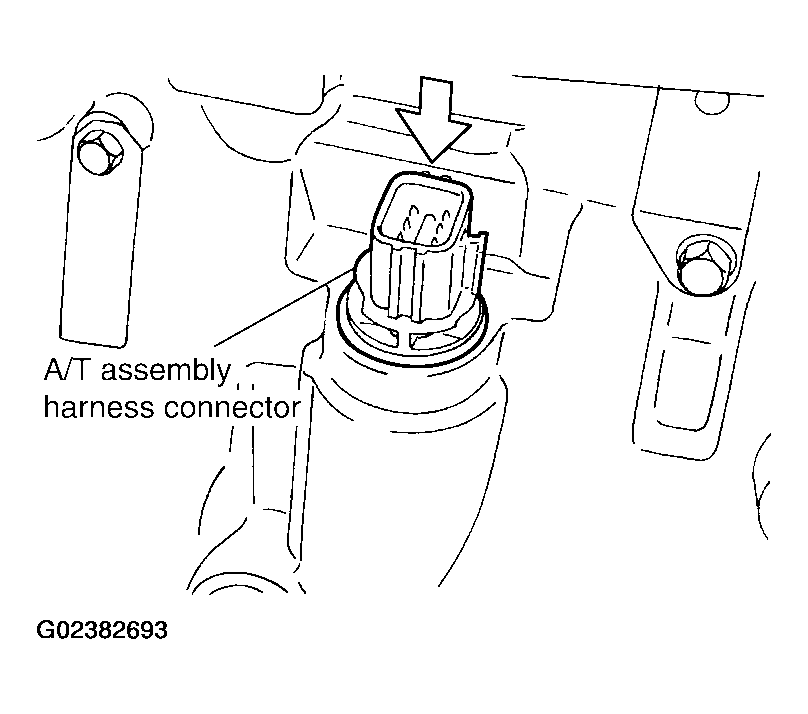 A/T assembly harness connector

G02382693