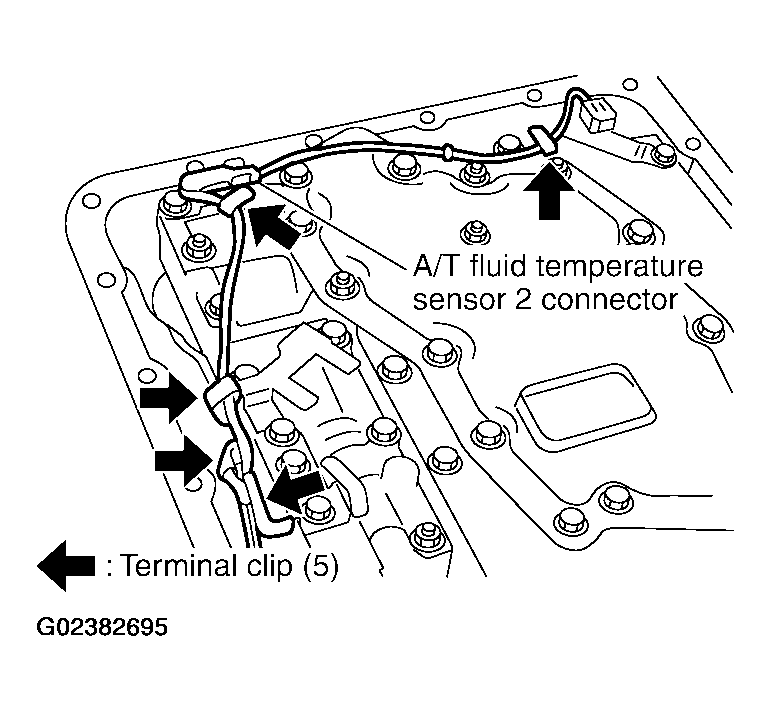 A/T fluid temperature sensor 2 connector

: Terminal clip (5)

G02382695