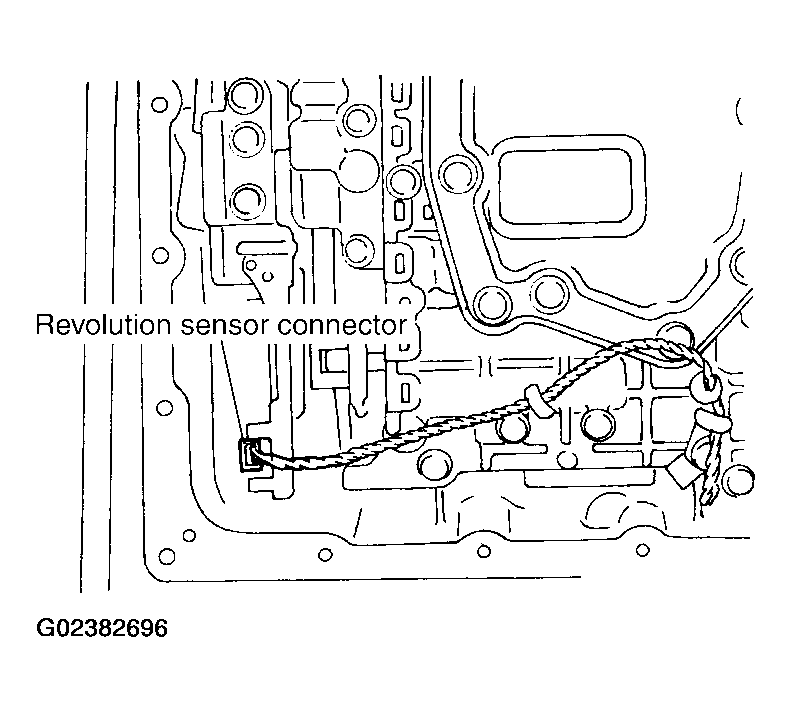 Revolution sensor connector

G02382696