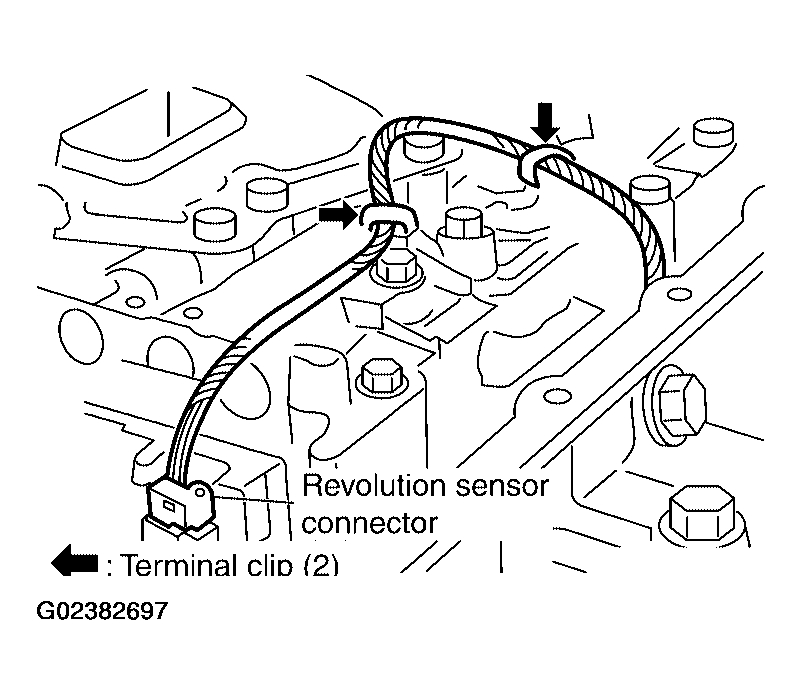 Revolution sensor connector

: Terminal clip (2)

G02382697