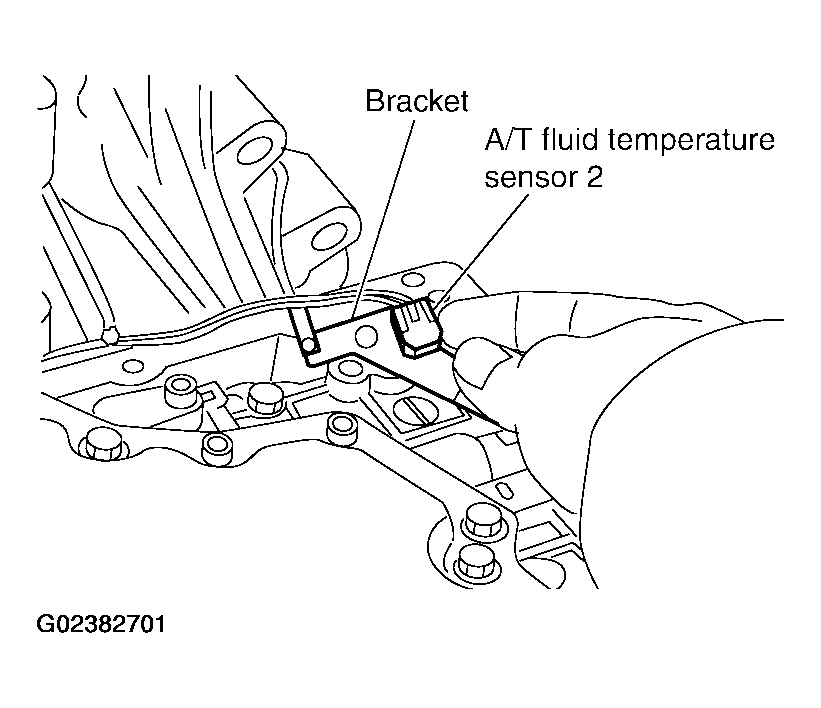 Bracket

A/T fluid temperature sensor 2

G02382701