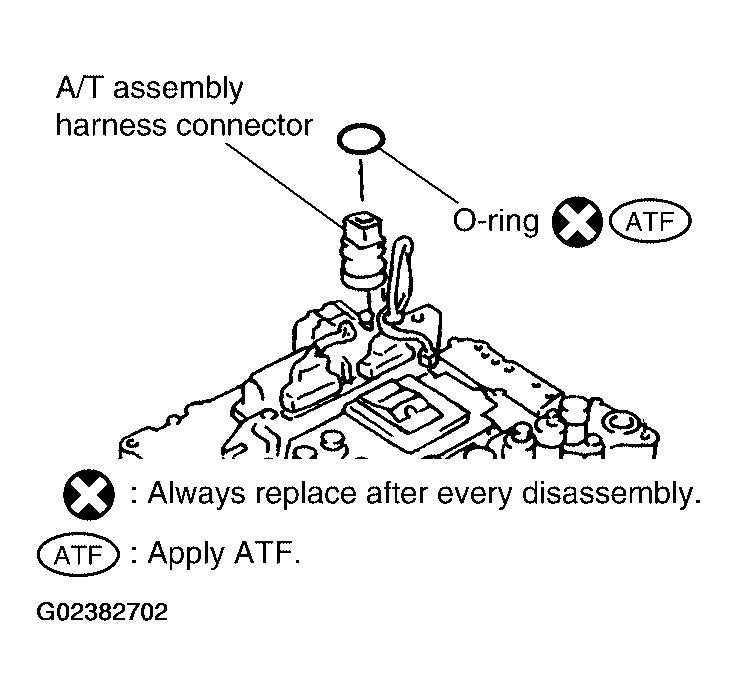 A/T assembly harness connector

O-ring ATF

: Always replace after every disassembly.

ATF : Apply ATF.

G02382702