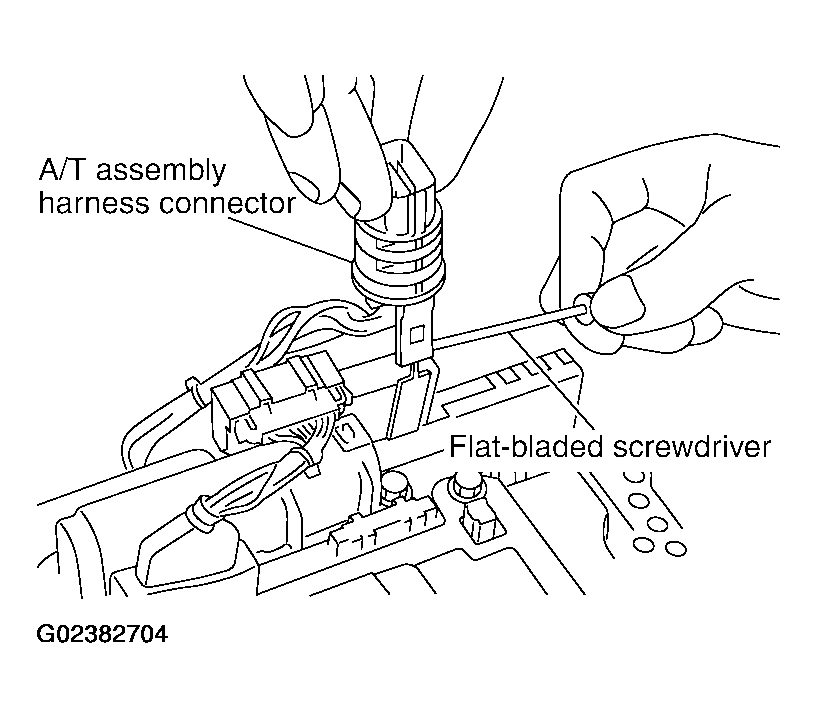 A/T assembly harness connector

Flat-bladed screwdriver

G02382704