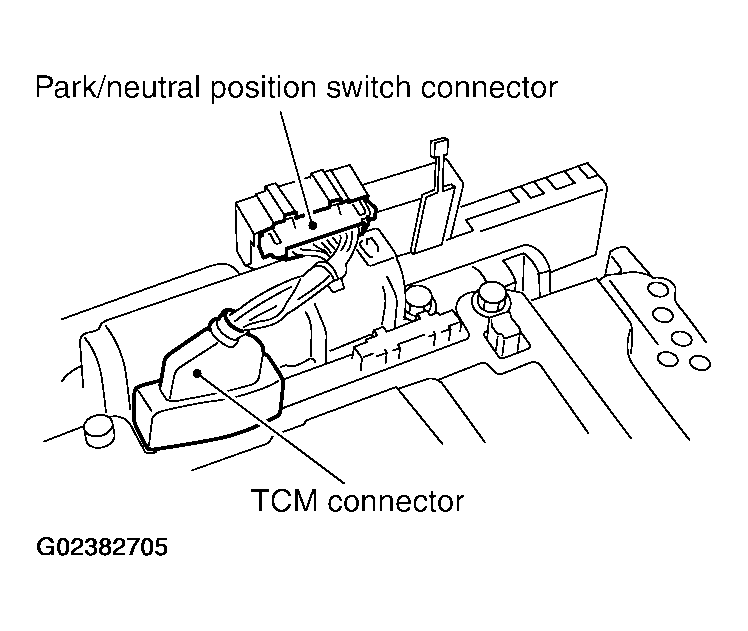 Park/neutral position switch connector

TCM connector

G02382705