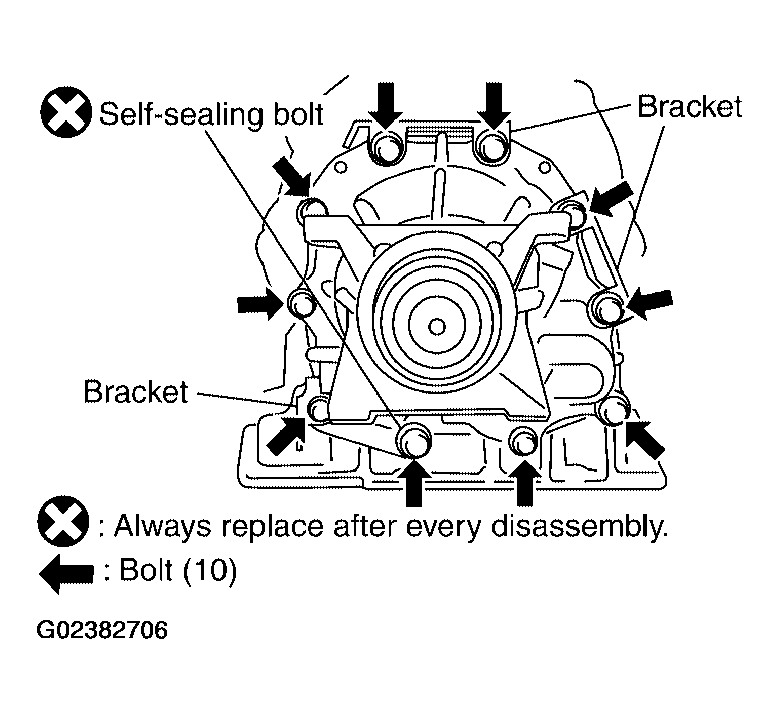 Self-sealing bolt
Bracket
Bracket

: Always replace after every disassembly.
: Bolt (10)

G02382706