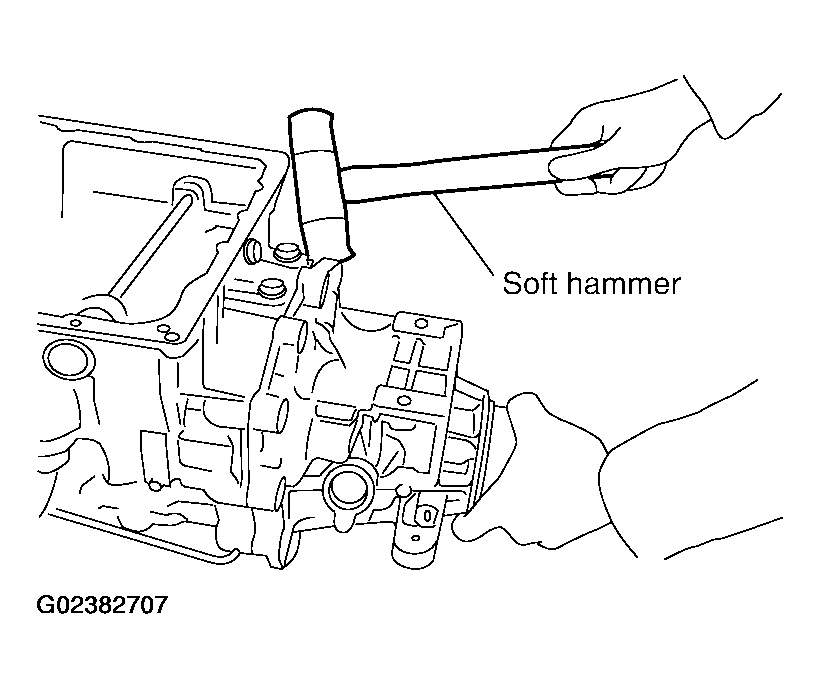 Soft hammer

G02382707