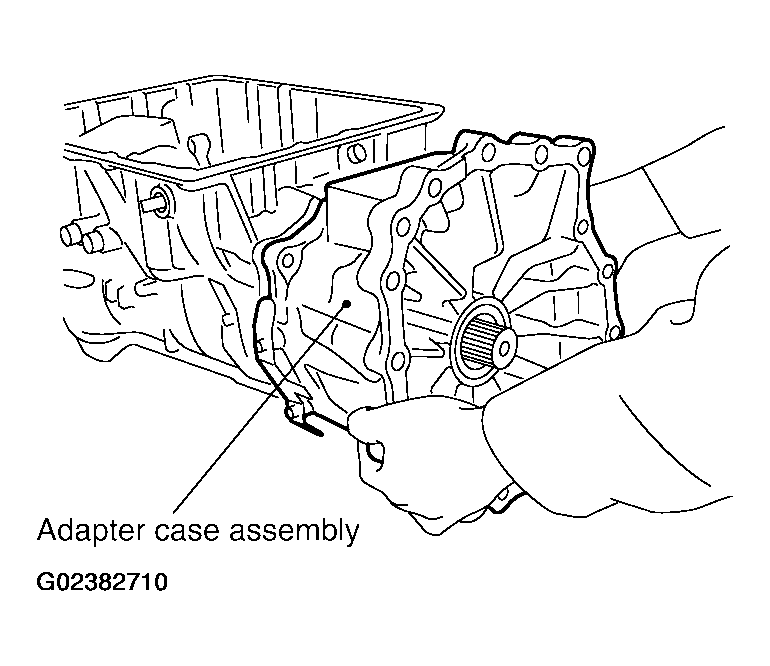 Adapter case assembly

G02382710