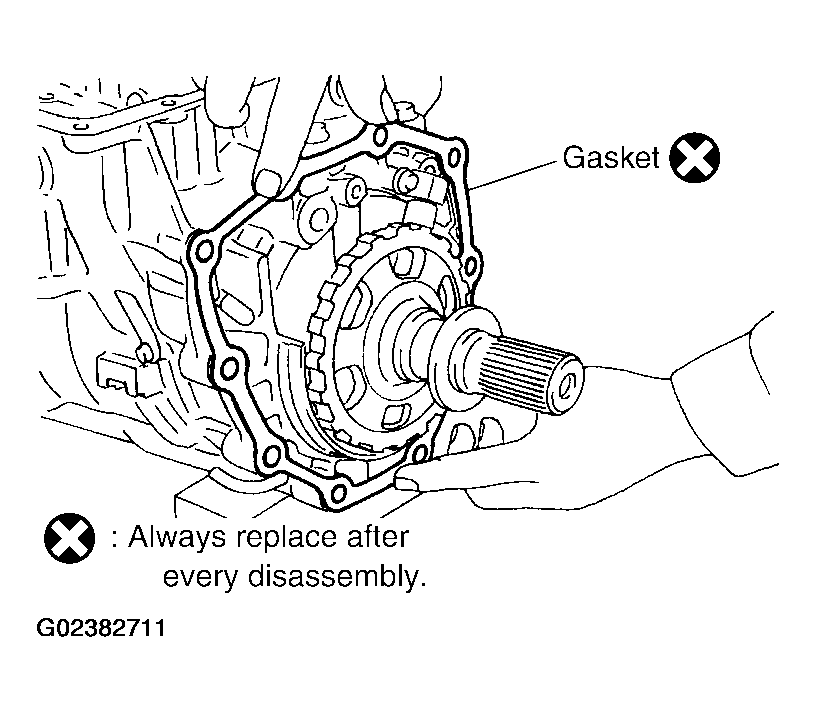 Gasket

: Always replace after every disassembly.

G02382711