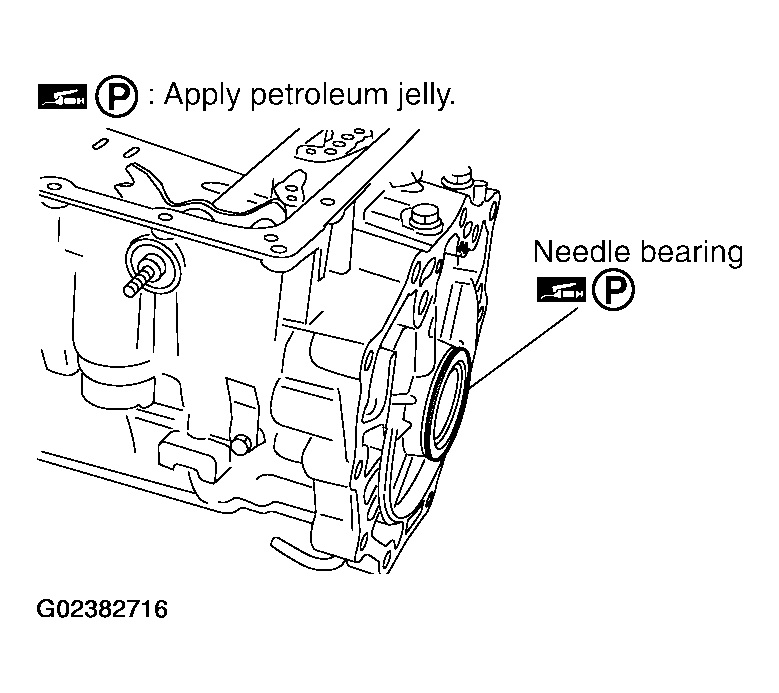 P : Apply petroleum jelly.

Needle bearing
P

G02382716