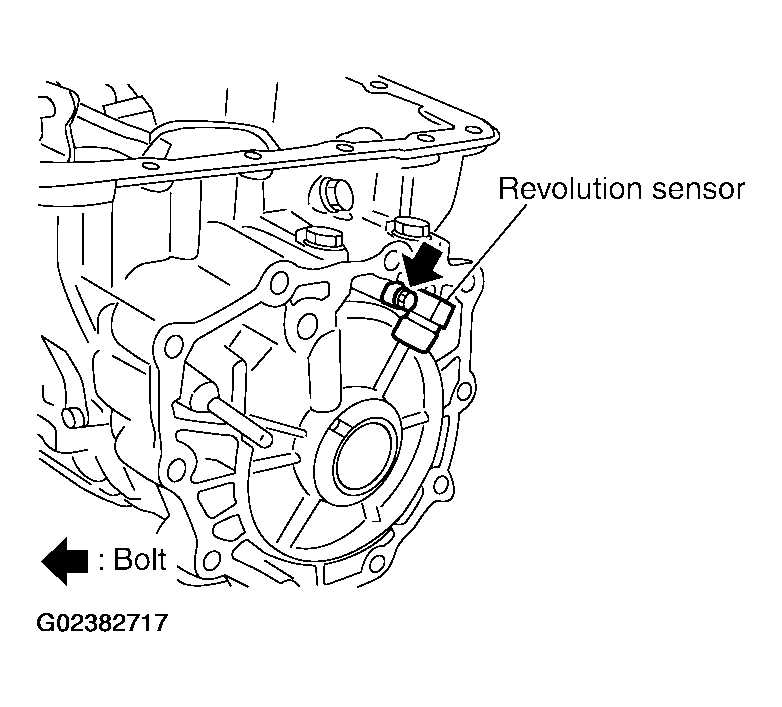 Revolution sensor

: Bolt

G02382717