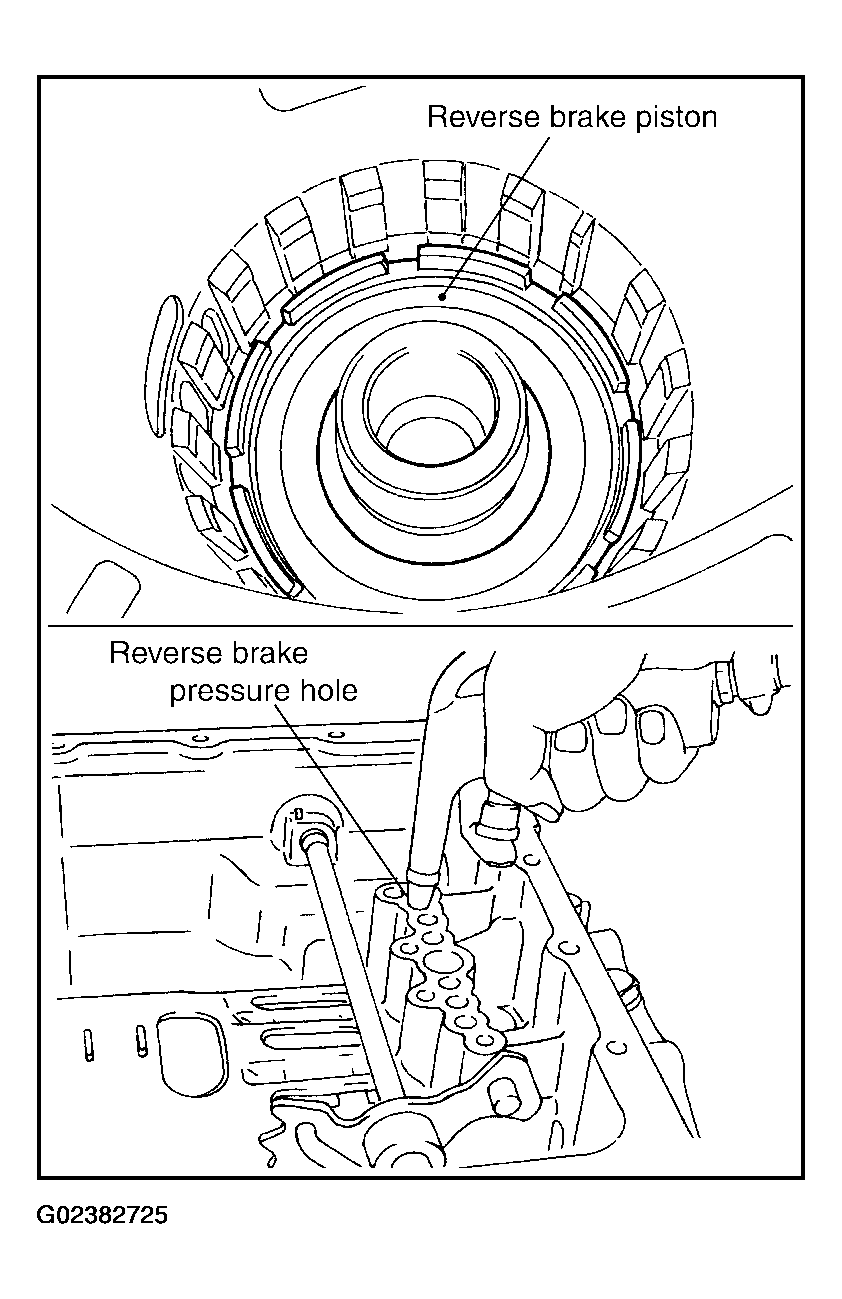 Reverse brake piston

Reverse brake pressure hole

G02382725