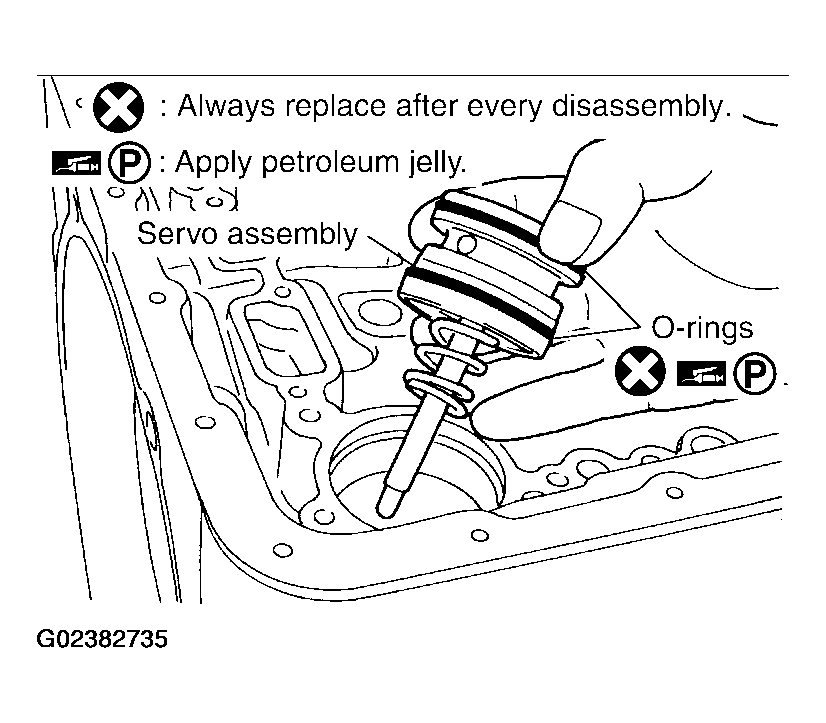 : Always replace after every disassembly.

P : Apply petroleum jelly.

Servo assembly

O-rings

P

G02382735