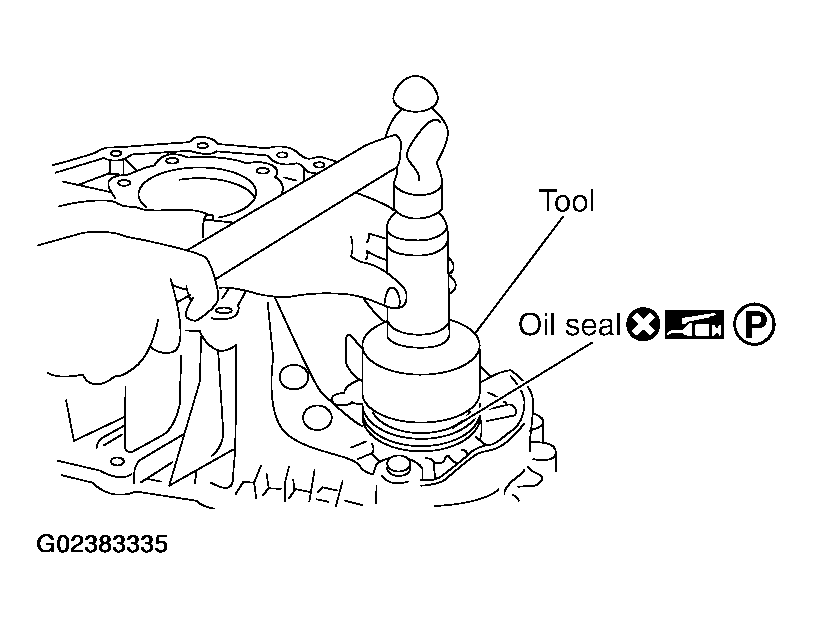 Tool

Oil seal

P

G02383335