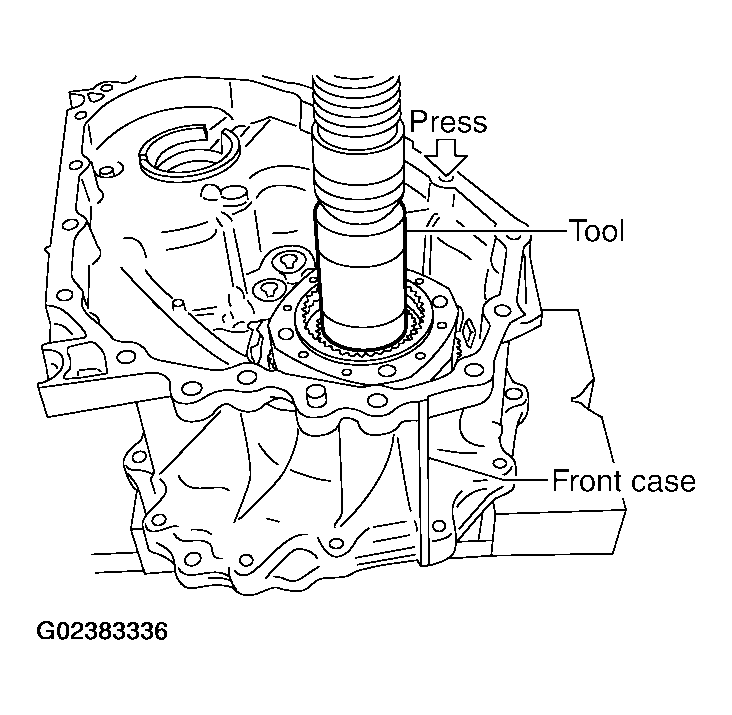 Press
Tool
Front case
G02383336