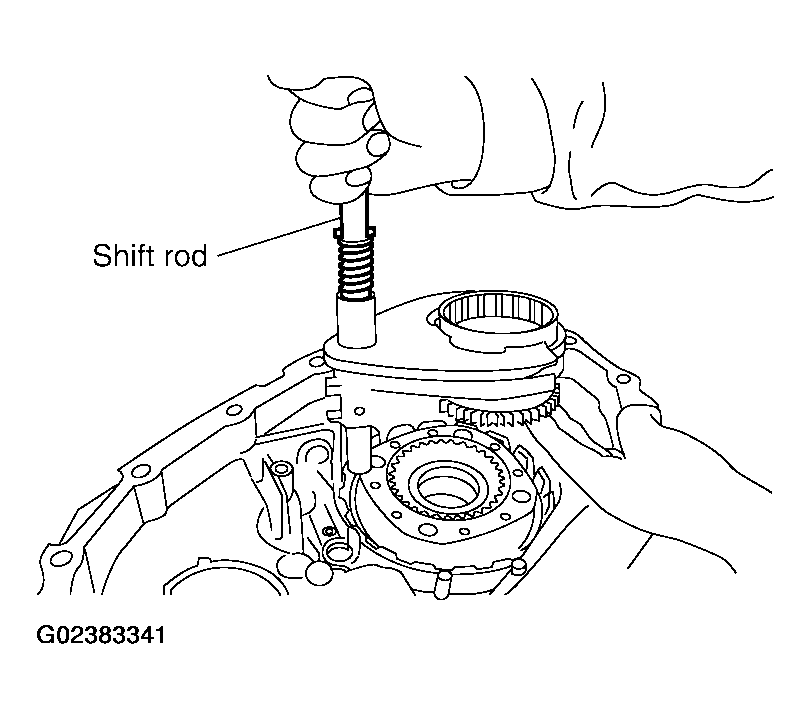 Shift rod

G02383341