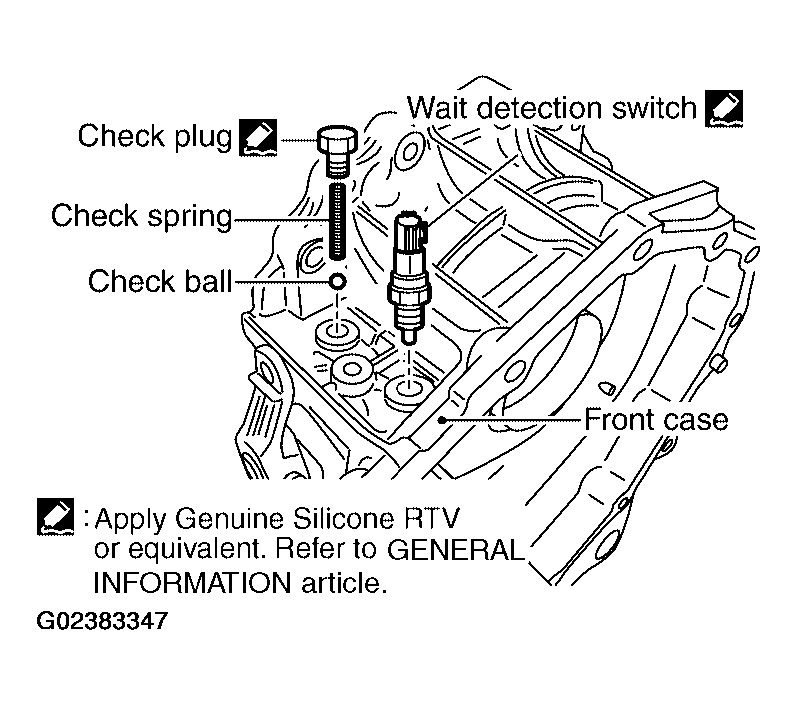 Wait detection switch

Check plug

Check spring

Check ball

Front case

: Apply Genuine Silicone RTV or equivalent. Refer to GENERAL INFORMATION article.

G02383347