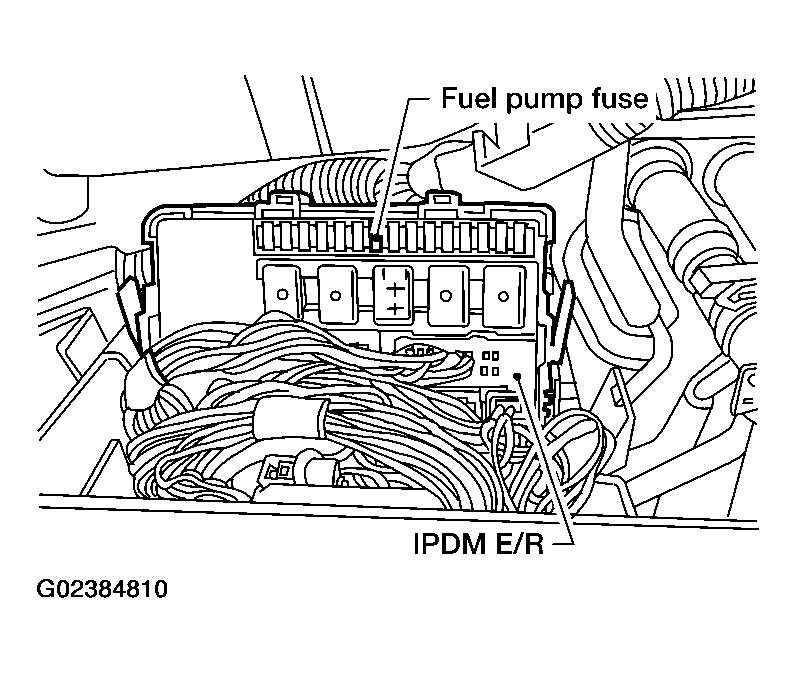 Fuel pump fuse

IPDM E/R

G02384810