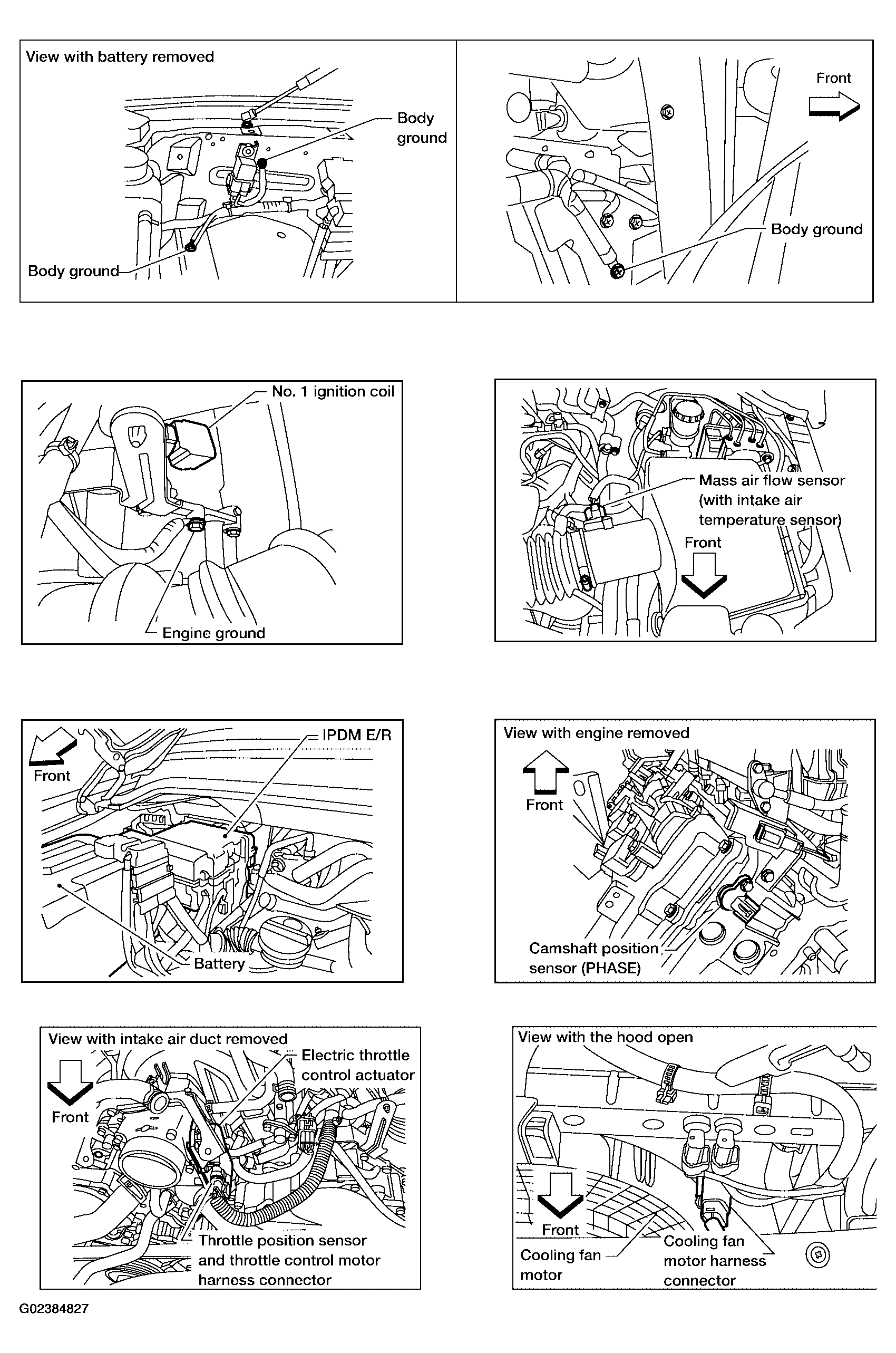 View with battery removed

Body ground

Body ground

Front

Body ground

No. 1 ignition coil

Engine ground

Mass air flow sensor (with intake air temperature sensor)

Front

Front

IPDM E/R

Battery

View with engine removed

Front

Camshaft position sensor (PHASE)

View with intake air duct removed

Front

Electric throttle control actuator

Throttle position sensor and throttle control motor harness connector

View with the hood open

Front

Cooling fan motor

Cooling fan motor harness connector

G02384827