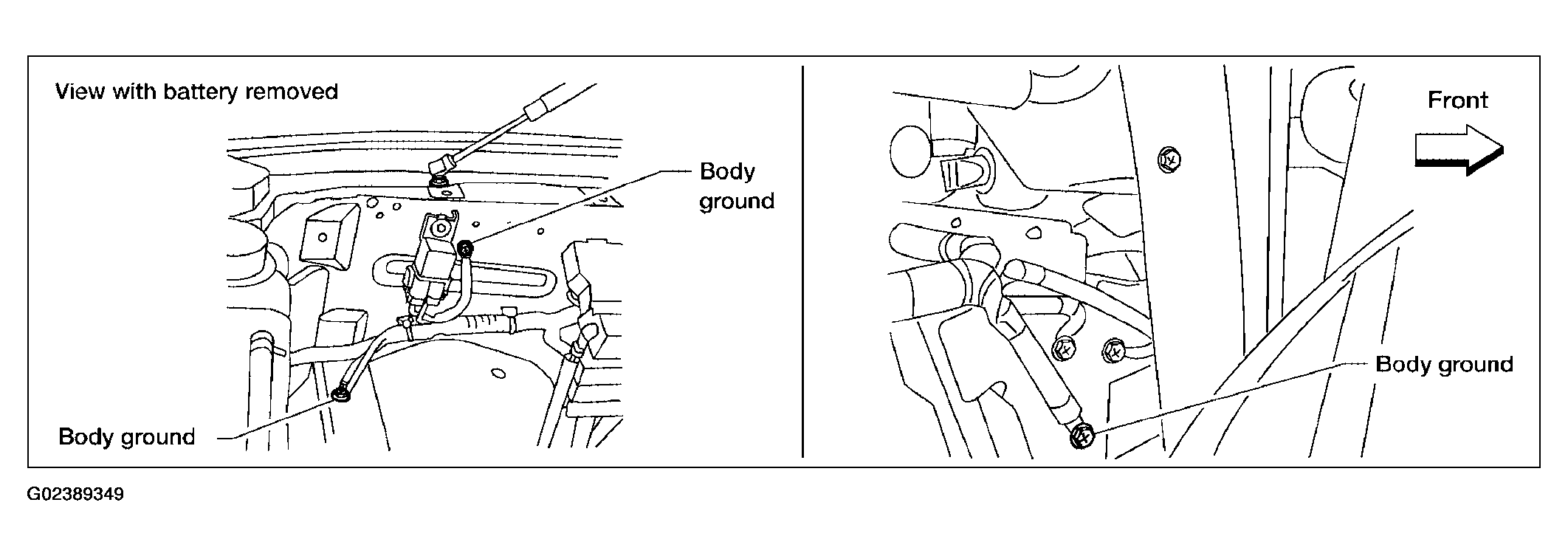 View with battery removed

Body ground

Body ground

Front

Body ground

G02389349