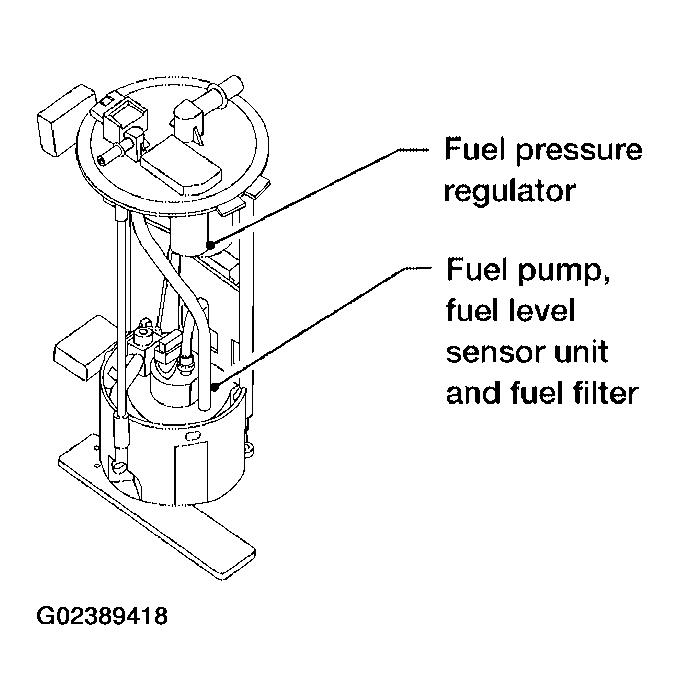 Fuel pressure regulator

Fuel pump, fuel level sensor unit and fuel filter

G02389418