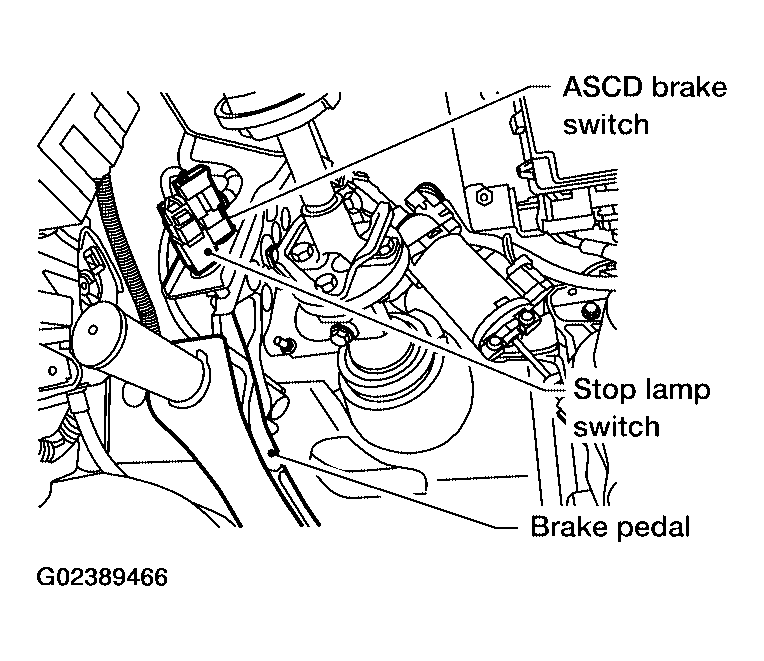 ASCD brake switch

Stop lamp switch

Brake pedal

G02389466