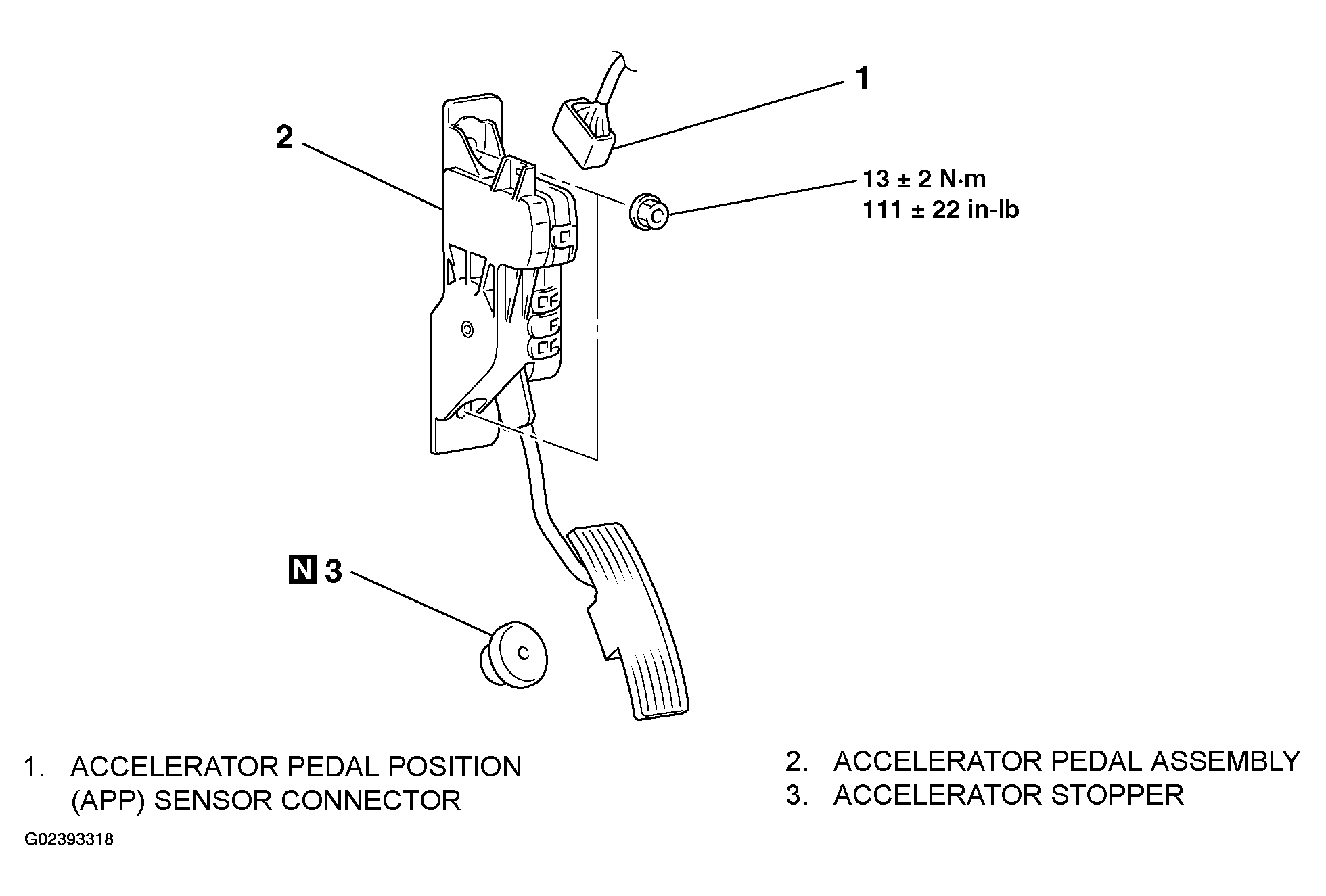 1

2

13 ± 2 N·m
111 ± 22 in-lb

N 3

1. ACCELERATOR PEDAL POSITION (APP) SENSOR CONNECTOR

2. ACCELERATOR PEDAL ASSEMBLY
3. ACCELERATOR STOPPER

G02393318