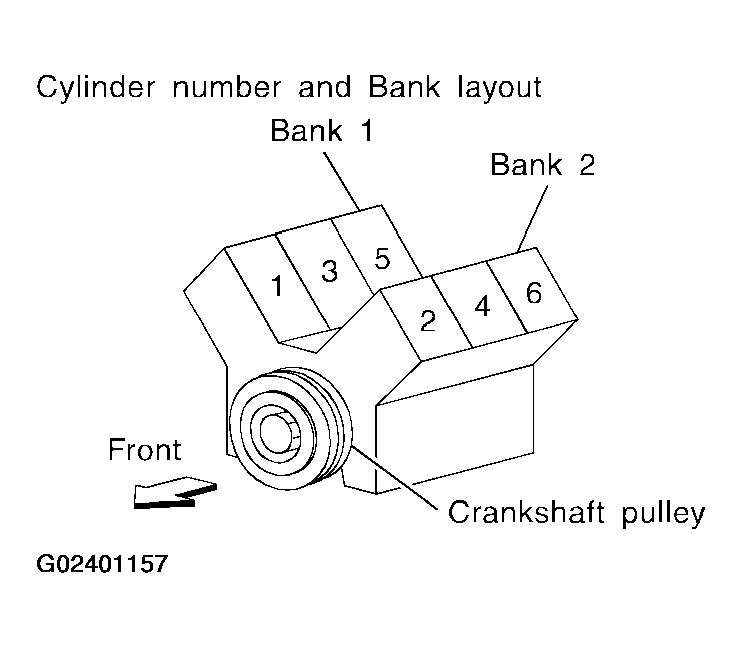 Cylinder number and Bank layout

Bank 1

Bank 2

1 3 5

2 4 6

Front

Crankshaft pulley

G02401157