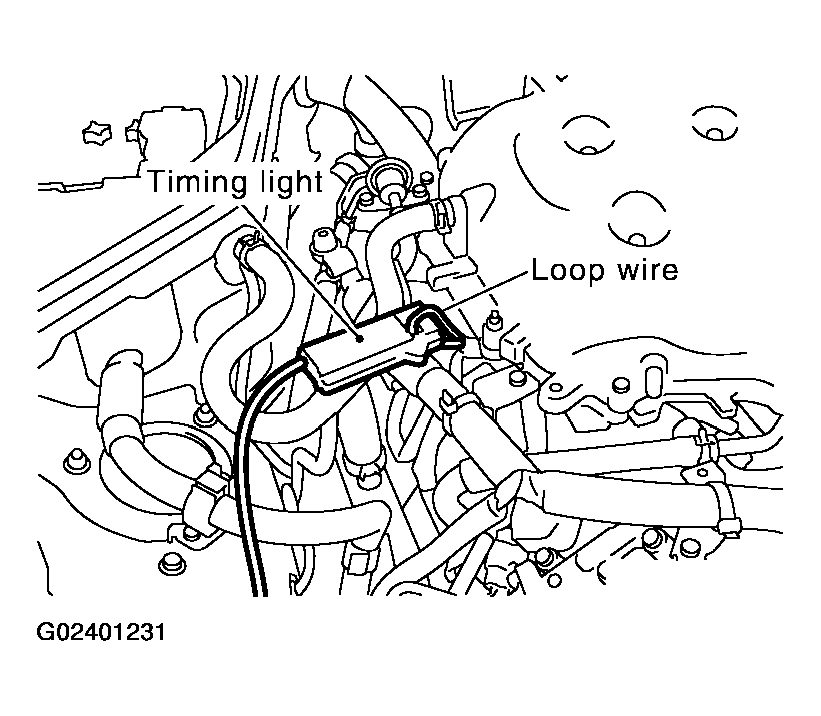 Timing light

Loop wire

G02401231