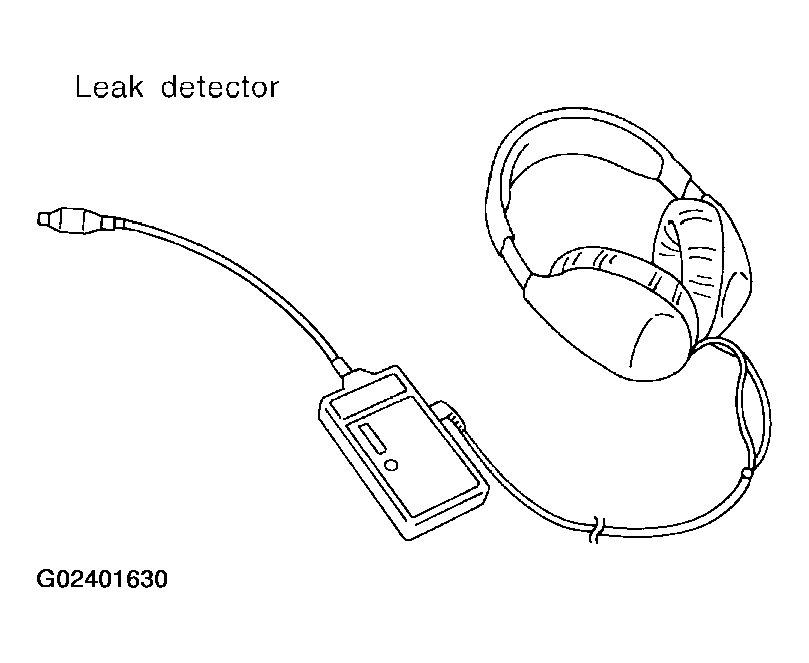 Leak detector

G02401630