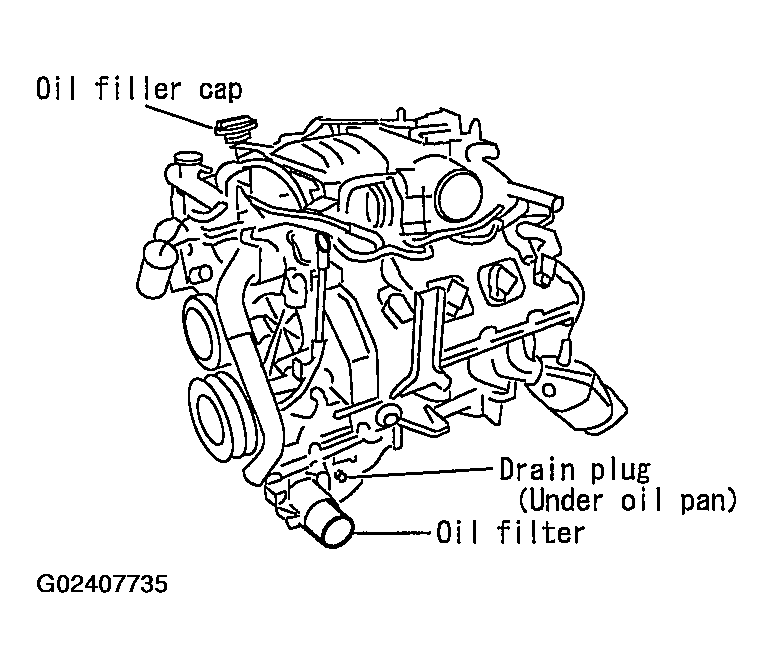 Oil filler cap

Drain plug
(Under oil pan)

Oil filter

G02407735