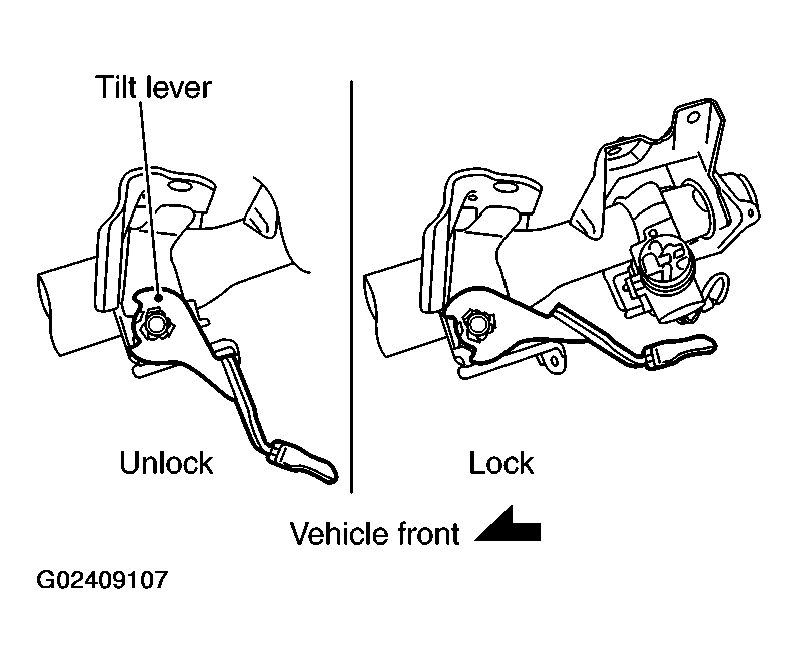 Tilt lever

Unlock

Lock

Vehicle front

G02409107