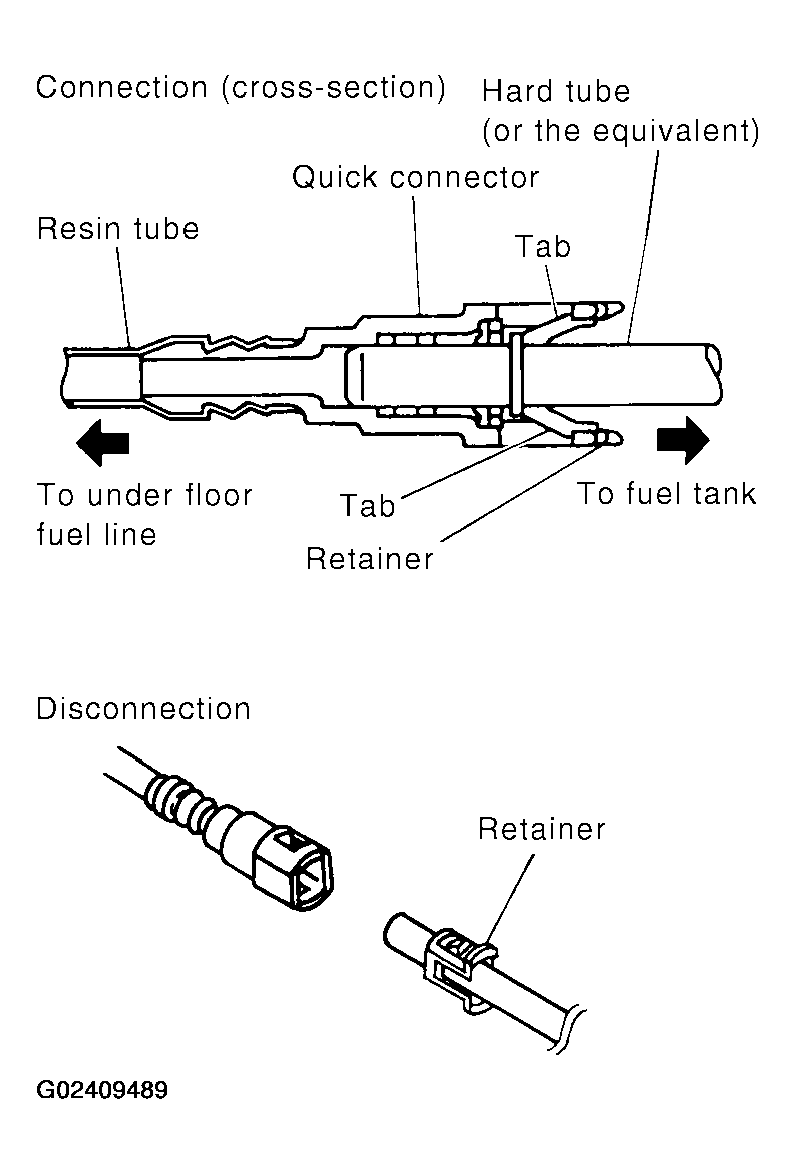 Connection (cross-section)

Hard tube
(or the equivalent)

Quick connector

Resin tube

Tab

To under floor fuel line

Tab

To fuel tank

Retainer

Disconnection

Retainer

G02409489