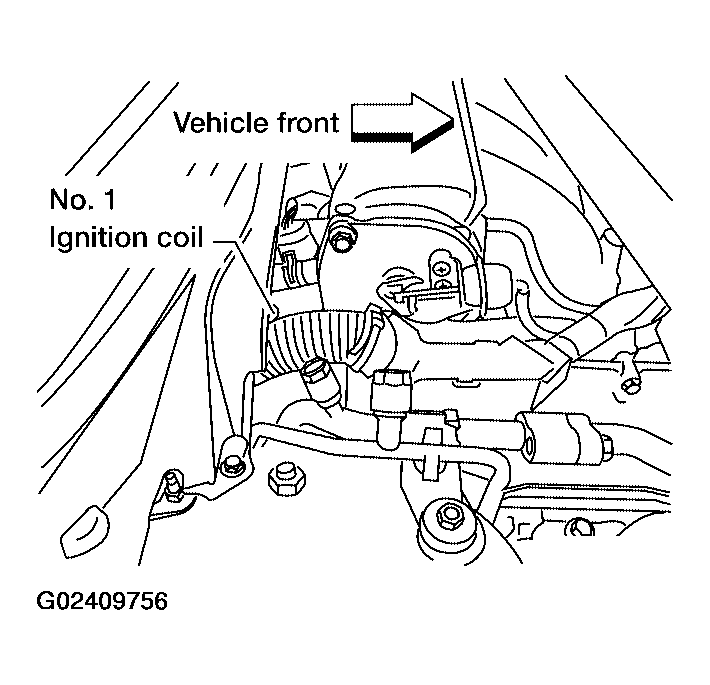 Vehicle front

No. 1
Ignition coil

G02409756