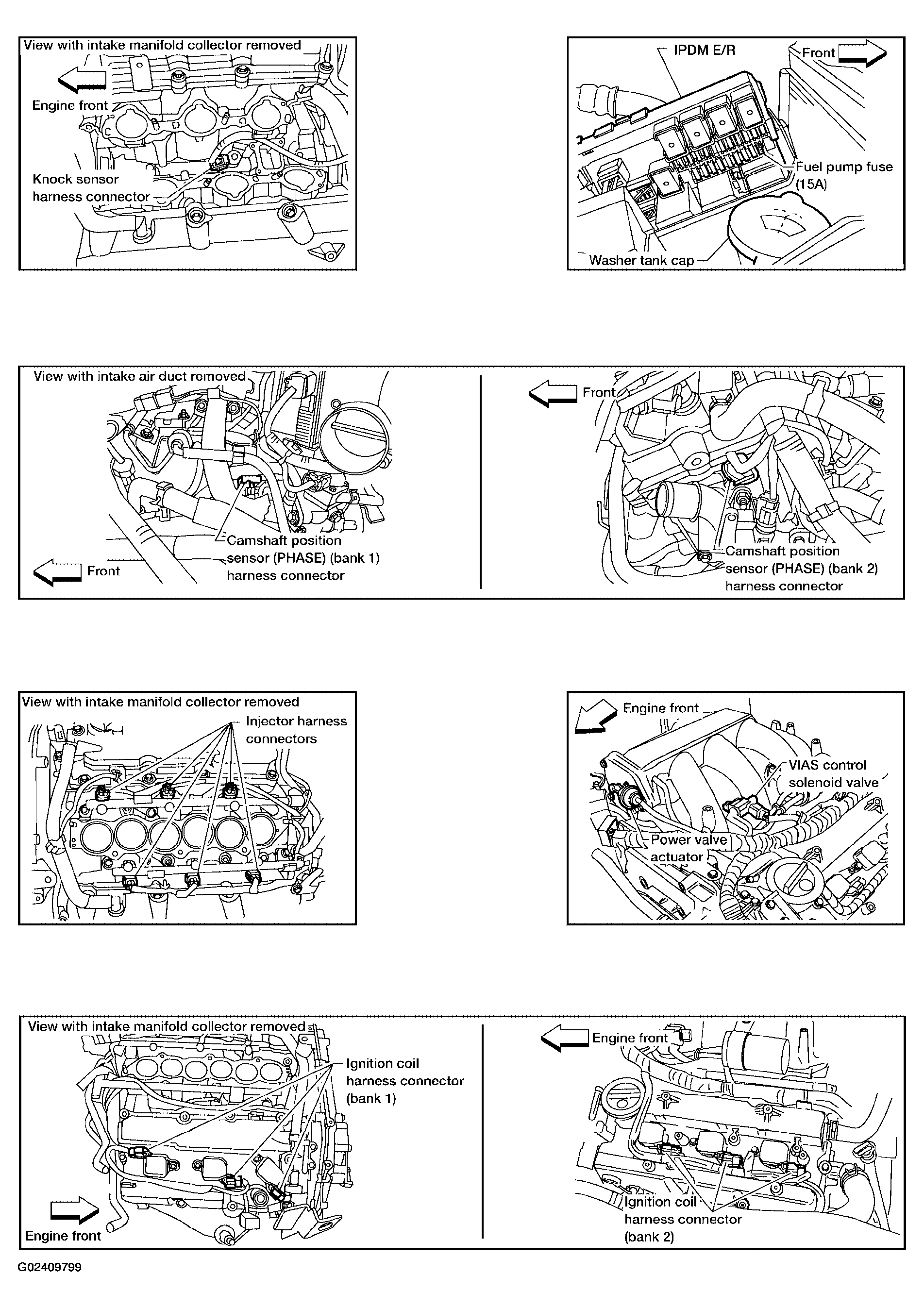 View with intake manifold collector removed

Engine front

Knock sensor harness connector

IPDM E/R

Front

Fuel pump fuse (15A)

Washer tank cap

View with intake air duct removed

Camshaft position sensor (PHASE) (bank 1) harness connector

Front

Front

Camshaft position sensor (PHASE) (bank 2) harness connector

View with intake manifold collector removed

Injector harness connectors

Engine front

VIAS control solenoid valve

Power valve actuator

View with intake manifold collector removed

Ignition coil harness connector (bank 1)

Engine front

Engine front

Ignition coil harness connector (bank 2)

G02409799