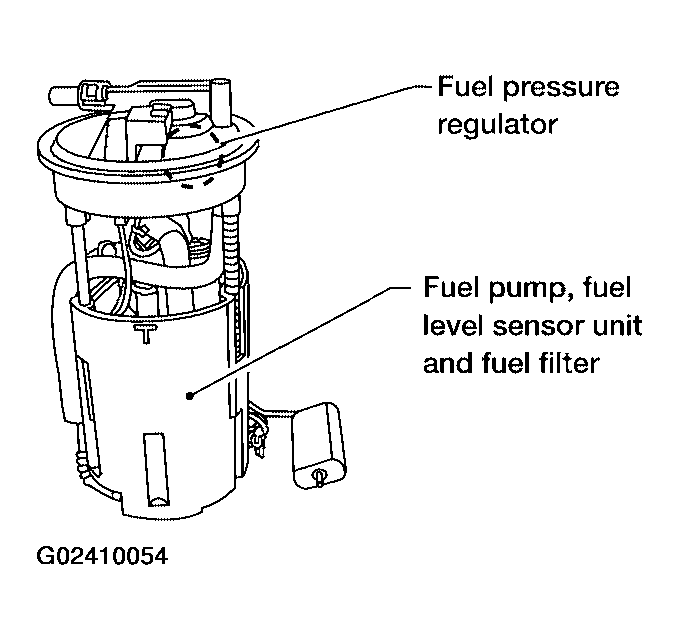 Fuel pressure regulator

Fuel pump, fuel level sensor unit and fuel filter

G02410054