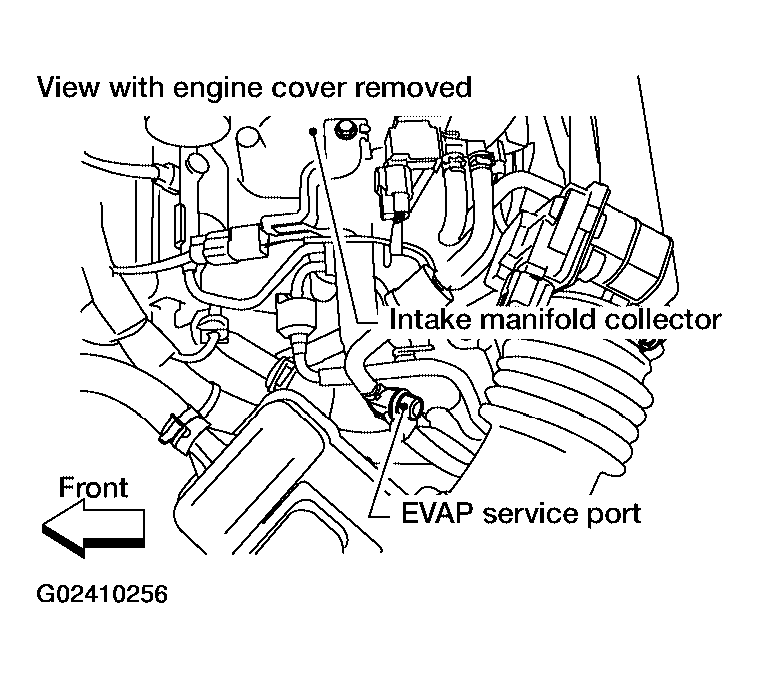 View with engine cover removed

Intake manifold collector

Front

EVAP service port

G02410256