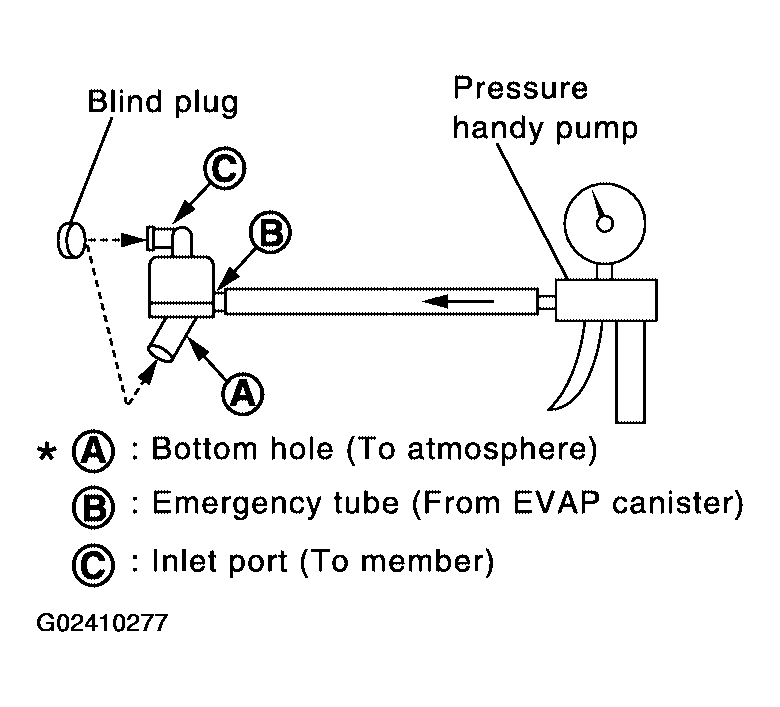 Blind plug

Pressure handy pump

C

B

A

* A : Bottom hole (To atmosphere)

B : Emergency tube (From EVAP canister)

C : Inlet port (To member)

G02410277