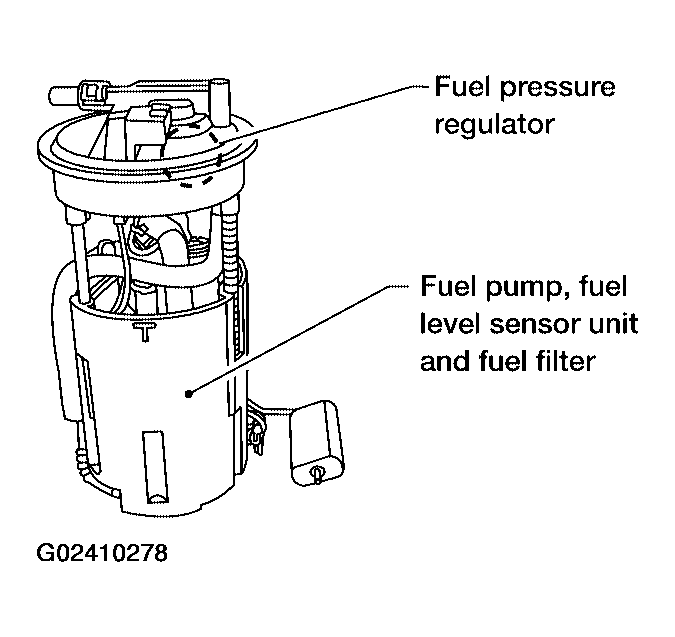 Fuel pressure regulator

Fuel pump, fuel level sensor unit and fuel filter

G02410278