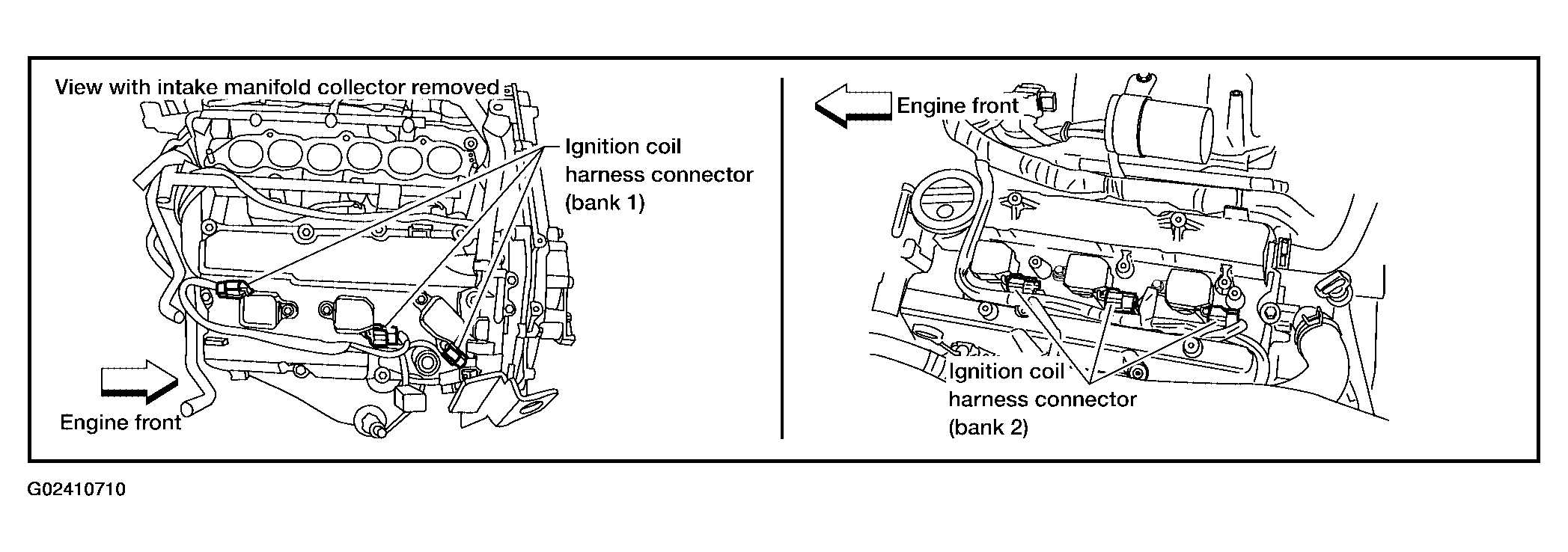 View with intake manifold collector removed

Ignition coil harness connector (bank 1)

Engine front

Engine front

Ignition coil harness connector (bank 2)

G02410710