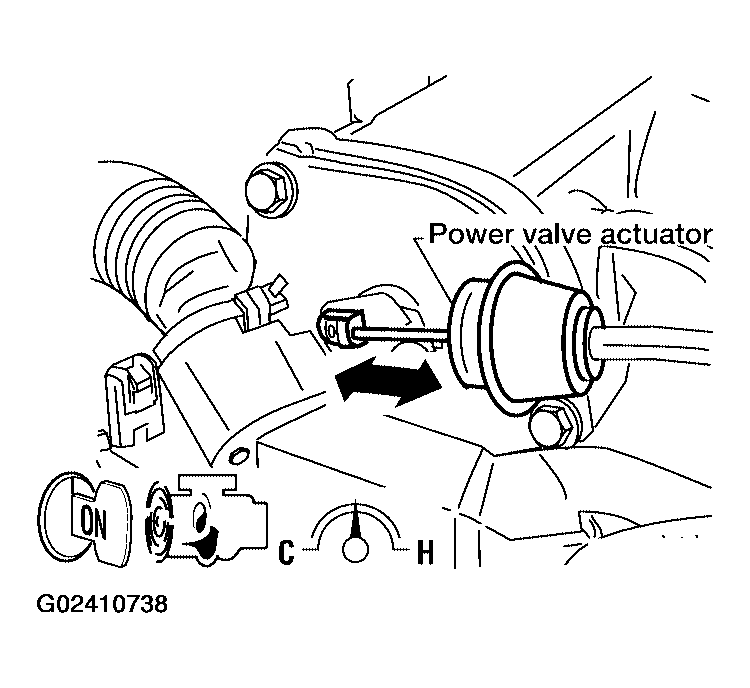 Power valve actuator

ON

C

H

G02410738